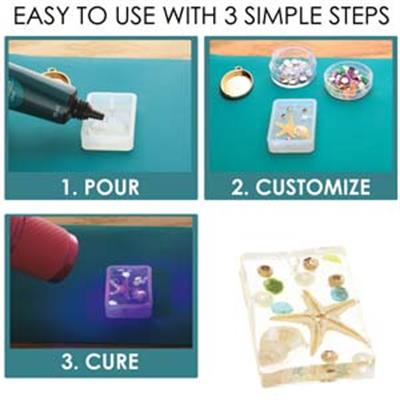 EASY TO USE WITH 3 SIMPLE STEPS

1. POUR

2. CUSTOMIZE

3. CURE